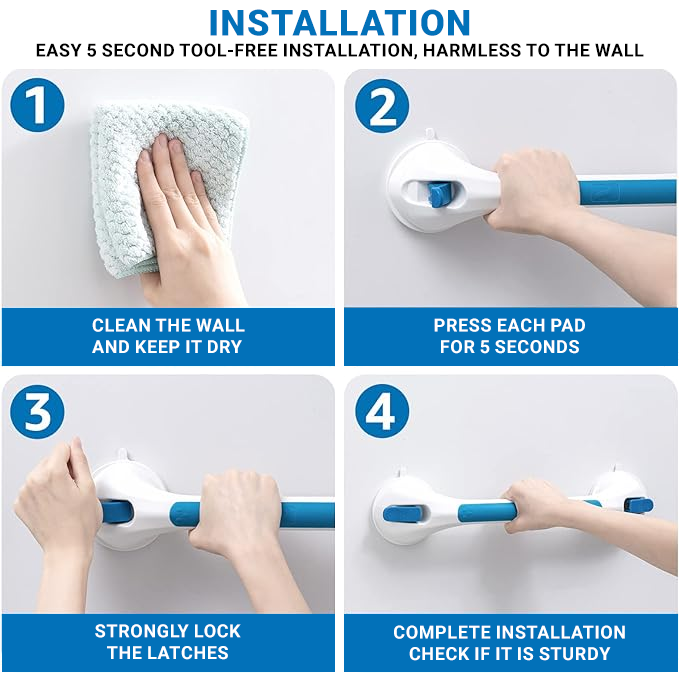 INSTALLATION
EASY 5 SECOND TOOL-FREE INSTALLATION, HARMLESS TO THE WALL

1
CLEAN THE WALL AND KEEP IT DRY

2
PRESS EACH PAD FOR 5 SECONDS

3
STRONGLY LOCK THE LATCHES

4
COMPLETE INSTALLATION CHECK IF IT IS STURDY